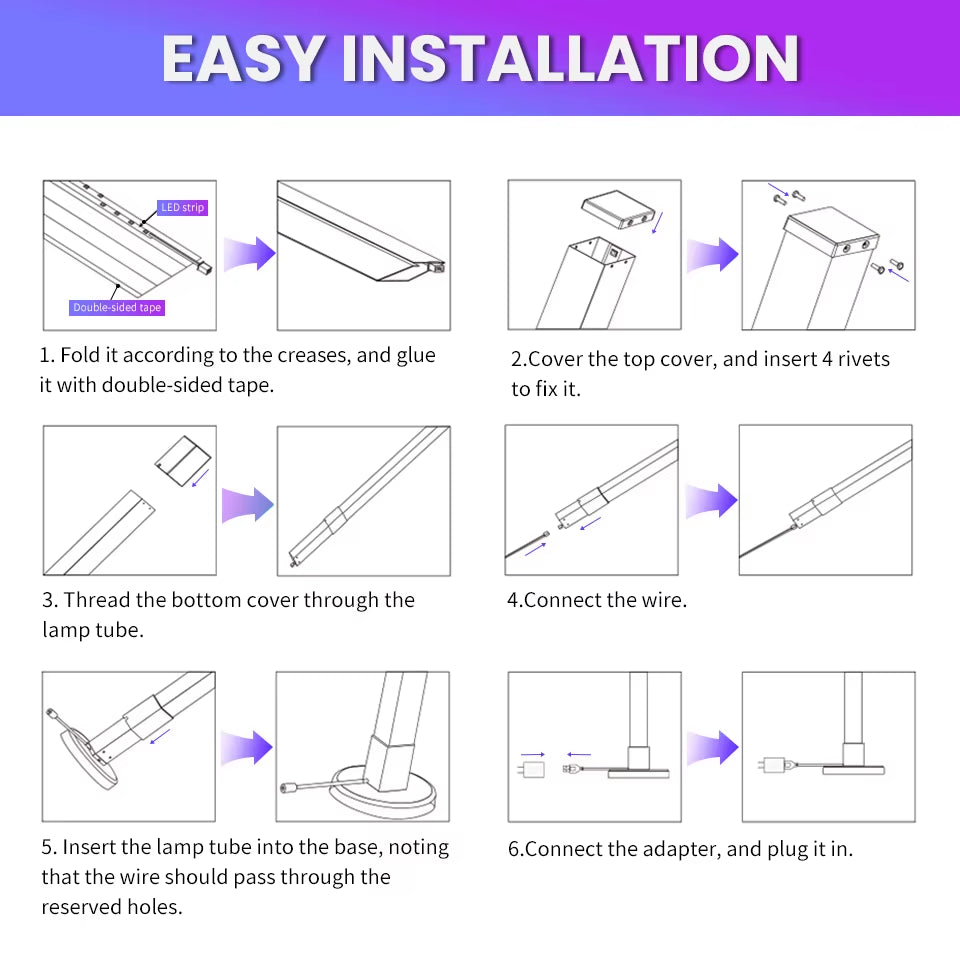 EASY INSTALLATION

LED strip

Double-sided tape

1. Fold it according to the creases, and glue it with double-sided tape.

2.Cover the top cover, and insert 4 rivets to fix it.

3. Thread the bottom cover through the lamp tube.

4.Connect the wire.

5. Insert the lamp tube into the base, noting that the wire should pass through the reserved holes.

6.Connect the adapter, and plug it in.